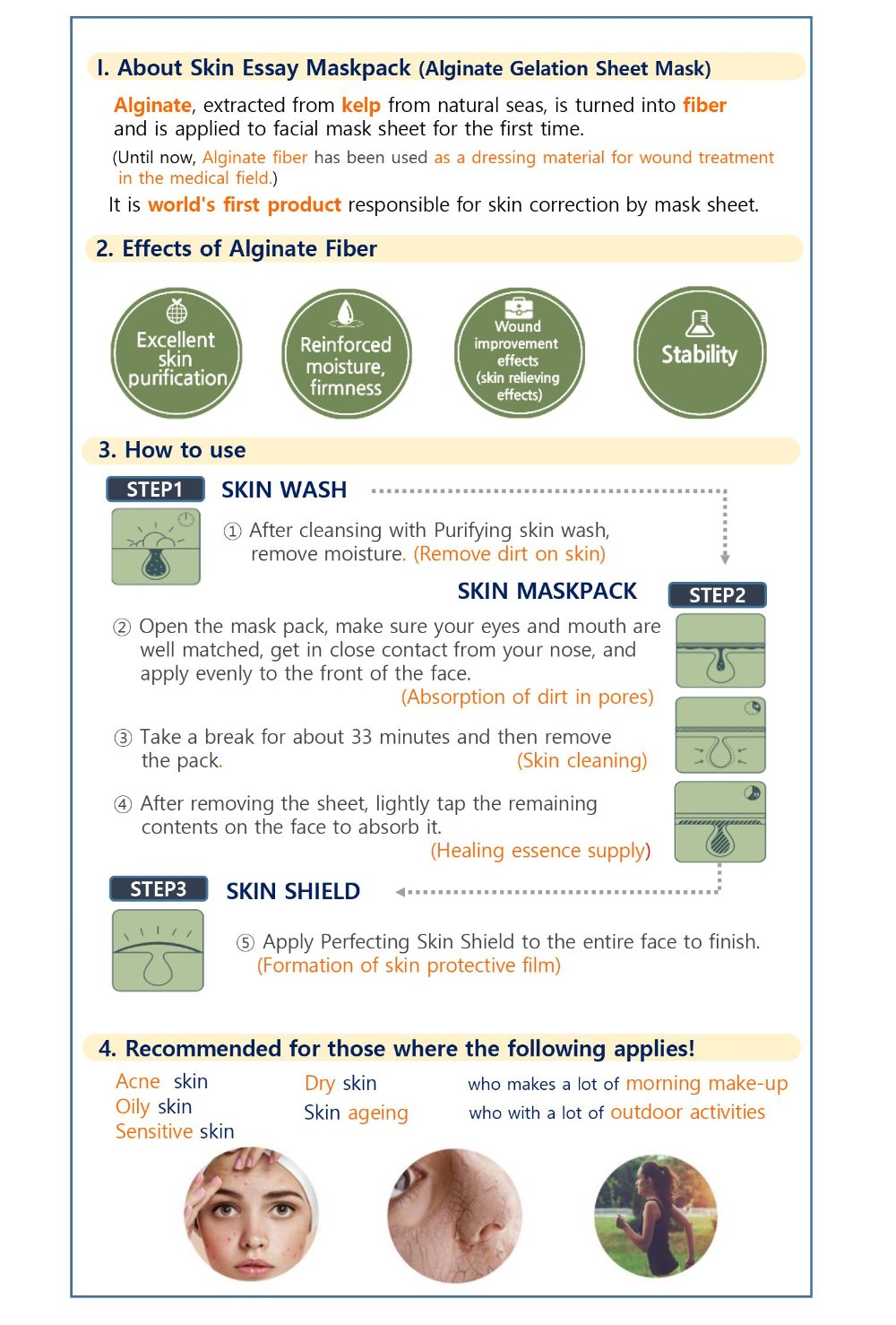 I. About Skin Essay Maskpack (Alginate Gelation Sheet Mask)

Alginate, extracted from kelp from natural seas, is turned into fiber and is applied to facial mask sheet for the first time.

(Until now, Alginate fiber has been used as a dressing material for wound treatment in the medical field.)

It is world's first product responsible for skin correction by mask sheet.

2. Effects of Alginate Fiber

Excellent skin purification

Reinforced moisture, firmness

Wound improvement effects (skin relieving effects)

Stability

3. How to use

STEP1 SKIN WASH

① After cleansing with Purifying skin wash, remove moisture. (Remove dirt on skin)

SKIN MASKPACK STEP2

② Open the mask pack, make sure your eyes and mouth are well matched, get in close contact from your nose, and apply evenly to the front of the face.
(Absorption of dirt in pores)

③ Take a break for about 33 minutes and then remove the pack. (Skin cleaning)

④ After removing the sheet, lightly tap the remaining contents on the face to absorb it.
(Healing essence supply)

STEP3 SKIN SHIELD

⑤ Apply Perfecting Skin Shield to the entire face to finish.
(Formation of skin protective film)

4. Recommended for those where the following applies!

Acne skin
Oily skin
Sensitive skin

Dry skin
Skin ageing

who makes a lot of morning make-up
who with a lot of outdoor activities